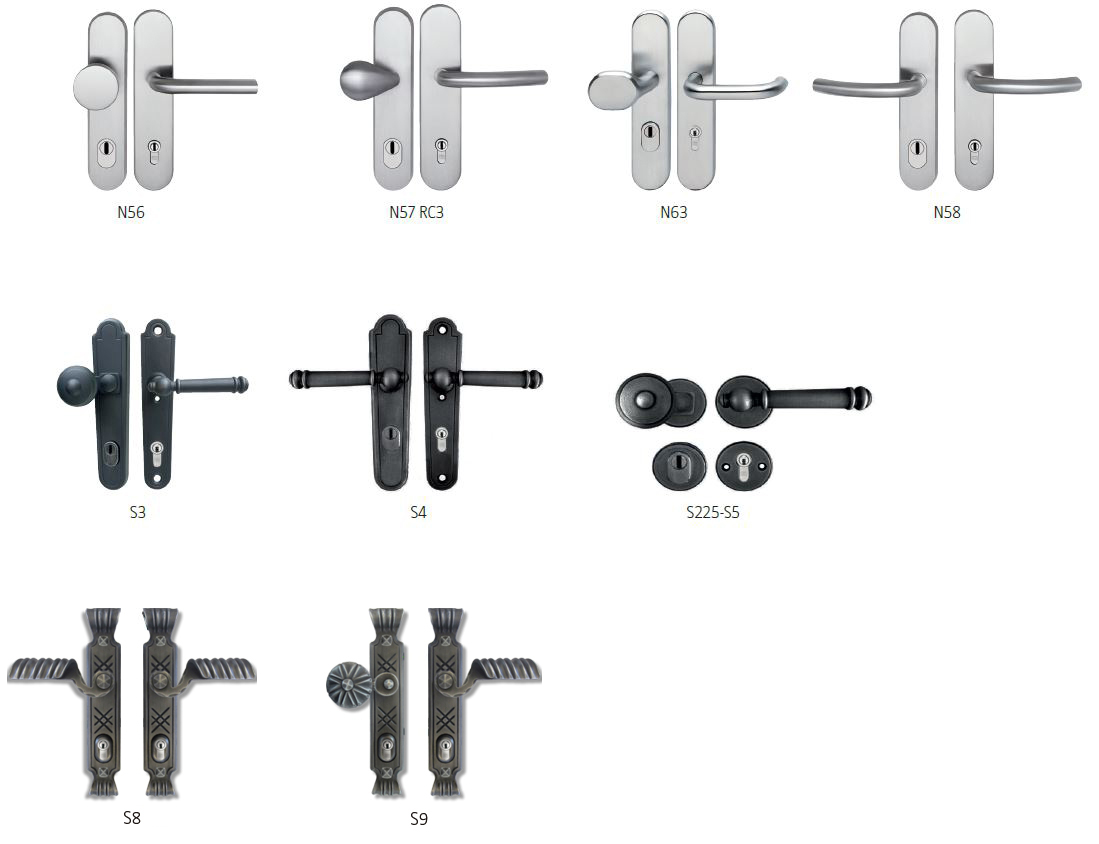 N56

N57 RC3

N63

N58

S3

S4

S225-S5

S8

S9